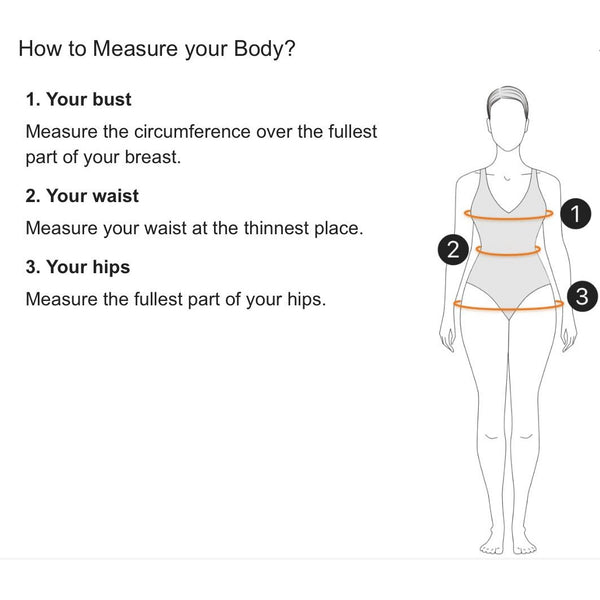 How to Measure your Body?

1. Your bust

Measure the circumference over the fullest part of your breast.

2. Your waist

Measure your waist at the thinnest place.

3. Your hips

Measure the fullest part of your hips.

1

2

3